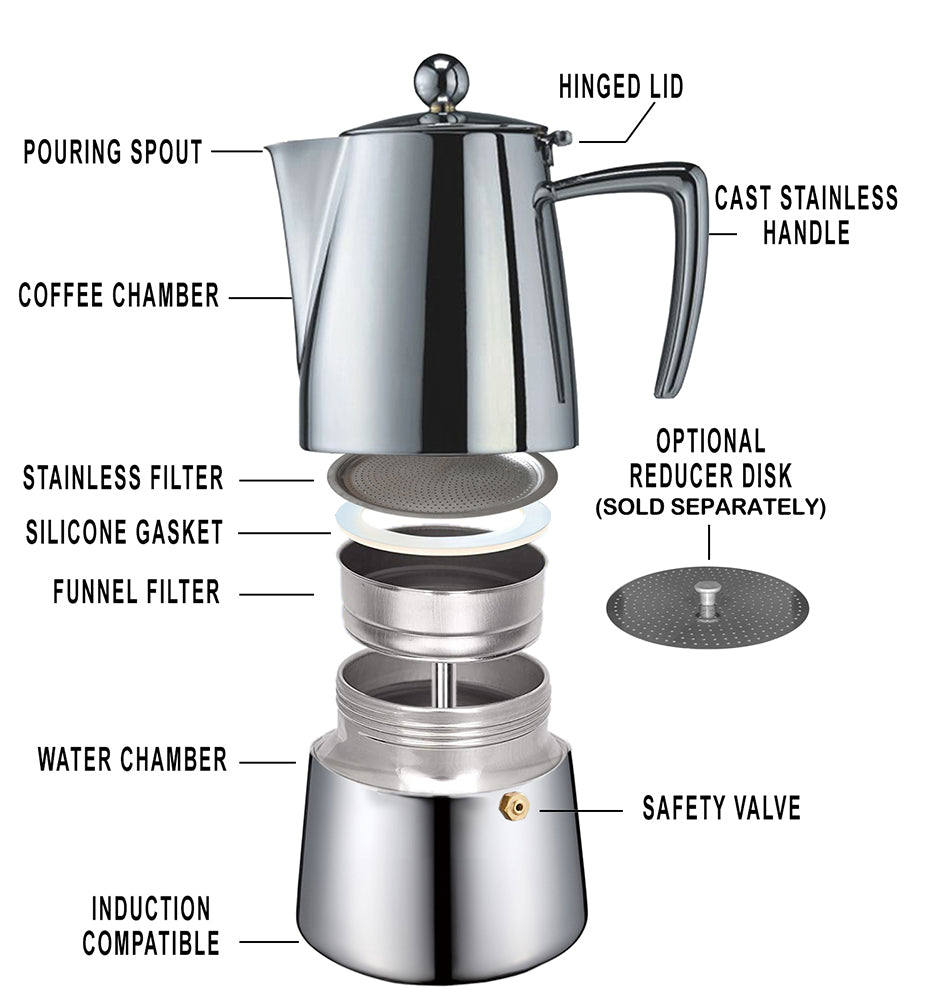 HINGED LID
POURING SPOUT
CAST STAINLESS HANDLE
COFFEE CHAMBER
OPTIONAL REDUCER DISK (SOLD SEPARATELY)
STAINLESS FILTER
SILICONE GASKET
FUNNEL FILTER
WATER CHAMBER
SAFETY VALVE
INDUCTION COMPATIBLE